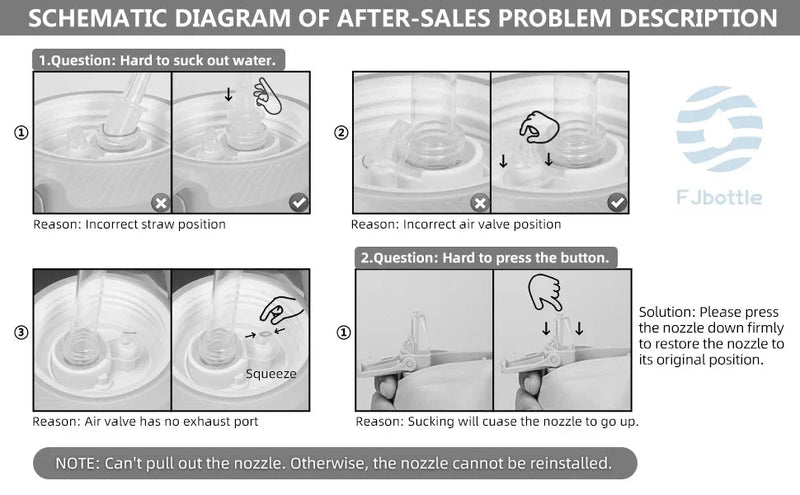 SCHEMATIC DIAGRAM OF AFTER-SALES PROBLEM DESCRIPTION

1.Question: Hard to suck out water.

①

Reason: Incorrect straw position

②

Reason: Incorrect air valve position

FJbottle

③

Squeeze

Reason: Air valve has no exhaust port

2.Question: Hard to press the button.

①

Reason: Sucking will cuase the nozzle to go up.

Solution: Please press the nozzle down firmly to restore the nozzle to its original position.

NOTE: Can't pull out the nozzle. Otherwise, the nozzle cannot be reinstalled.